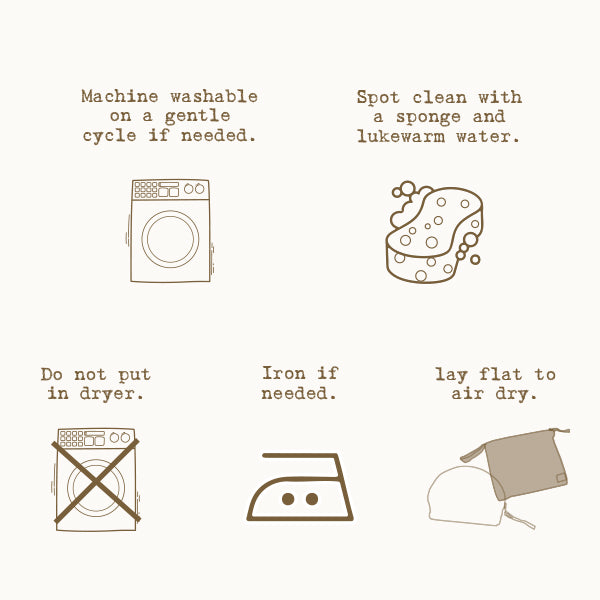 Machine washable on a gentle cycle if needed.

Spot clean with a sponge and lukewarm water.

Do not put in dryer.

Iron if needed.

lay flat to air dry.