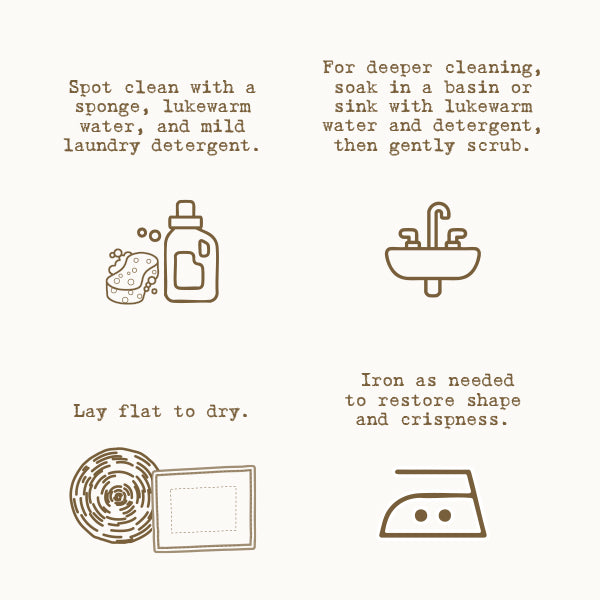 Spot clean with a sponge, lukewarm water, and mild laundry detergent.

For deeper cleaning, soak in a basin or sink with lukewarm water and detergent, then gently scrub.

Lay flat to dry.

Iron as needed to restore shape and crispness.